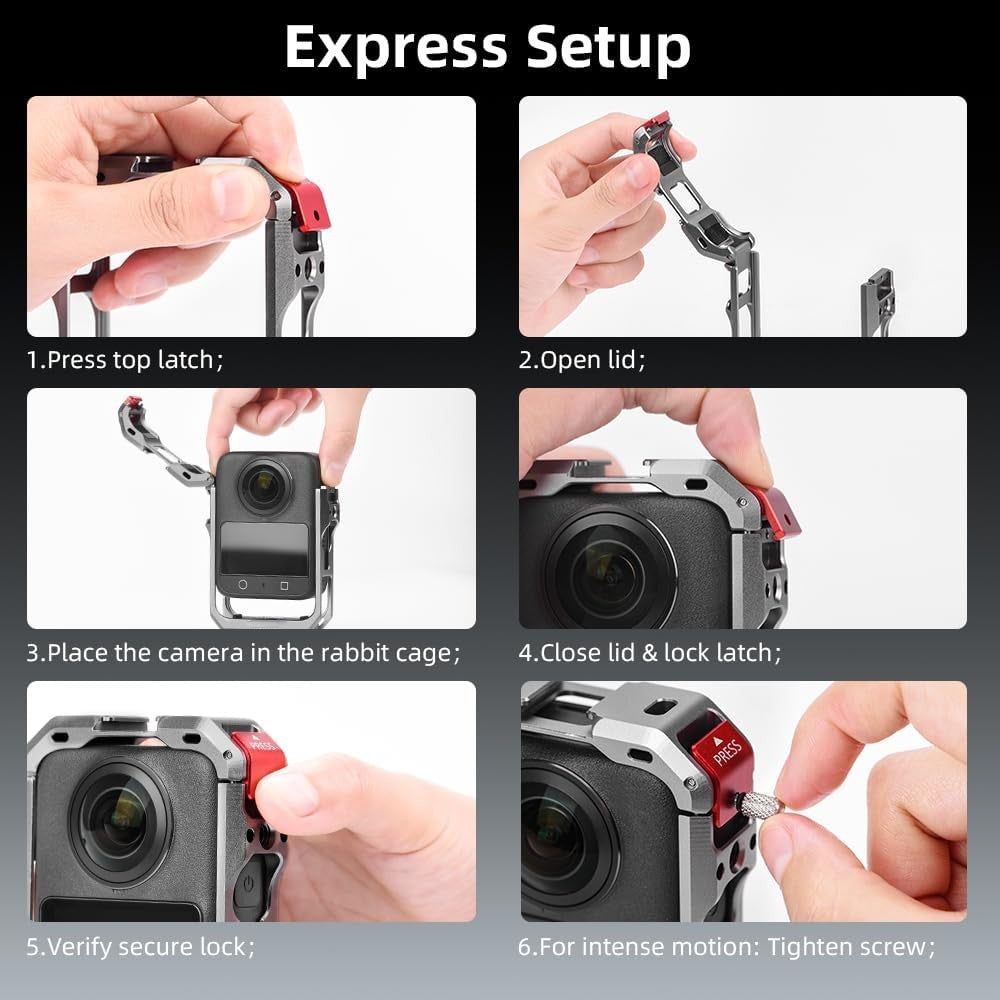 Express Setup

1.Press top latch;

2.Open lid;

3.Place the camera in the rabbit cage;

4.Close lid & lock latch;

PRESS

5.Verify secure lock;

PRESS

6.For intense motion: Tighten screw;