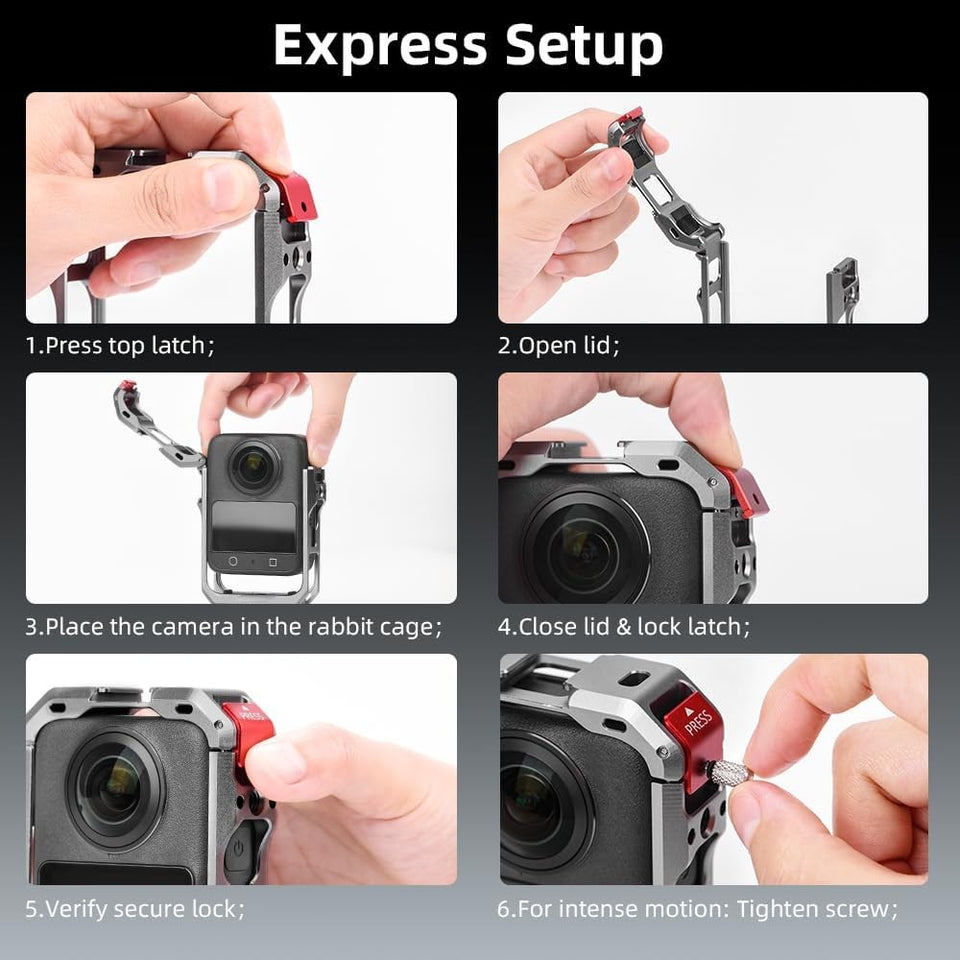 Express Setup

1.Press top latch;

2.Open lid;

3.Place the camera in the rabbit cage;

4.Close lid & lock latch;

PRESS

5.Verify secure lock;

PRESS

6.For intense motion: Tighten screw;