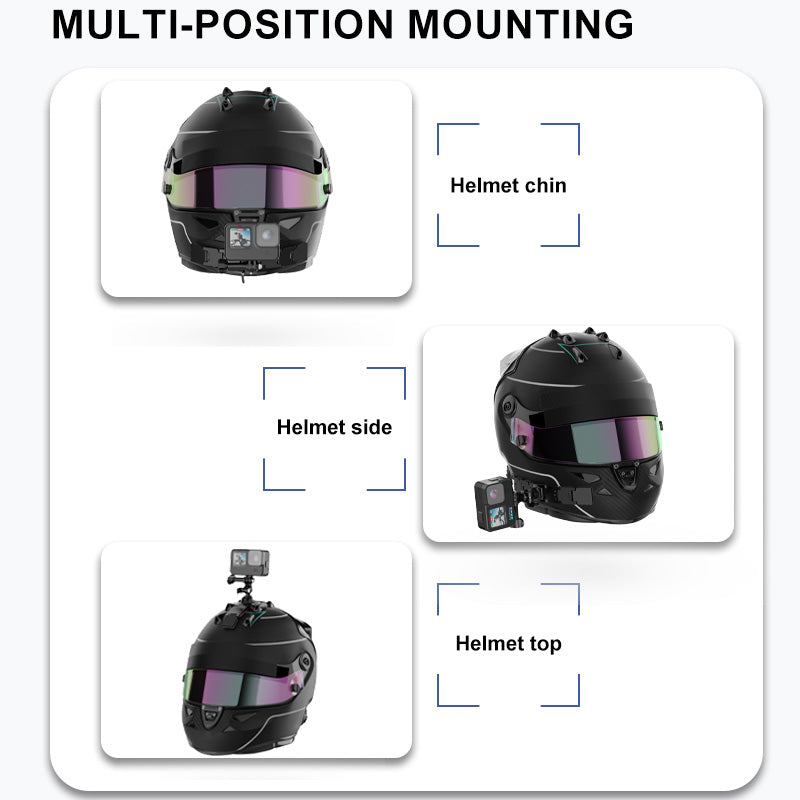 MULTI-POSITION MOUNTING

Helmet chin

Helmet side

Helmet top