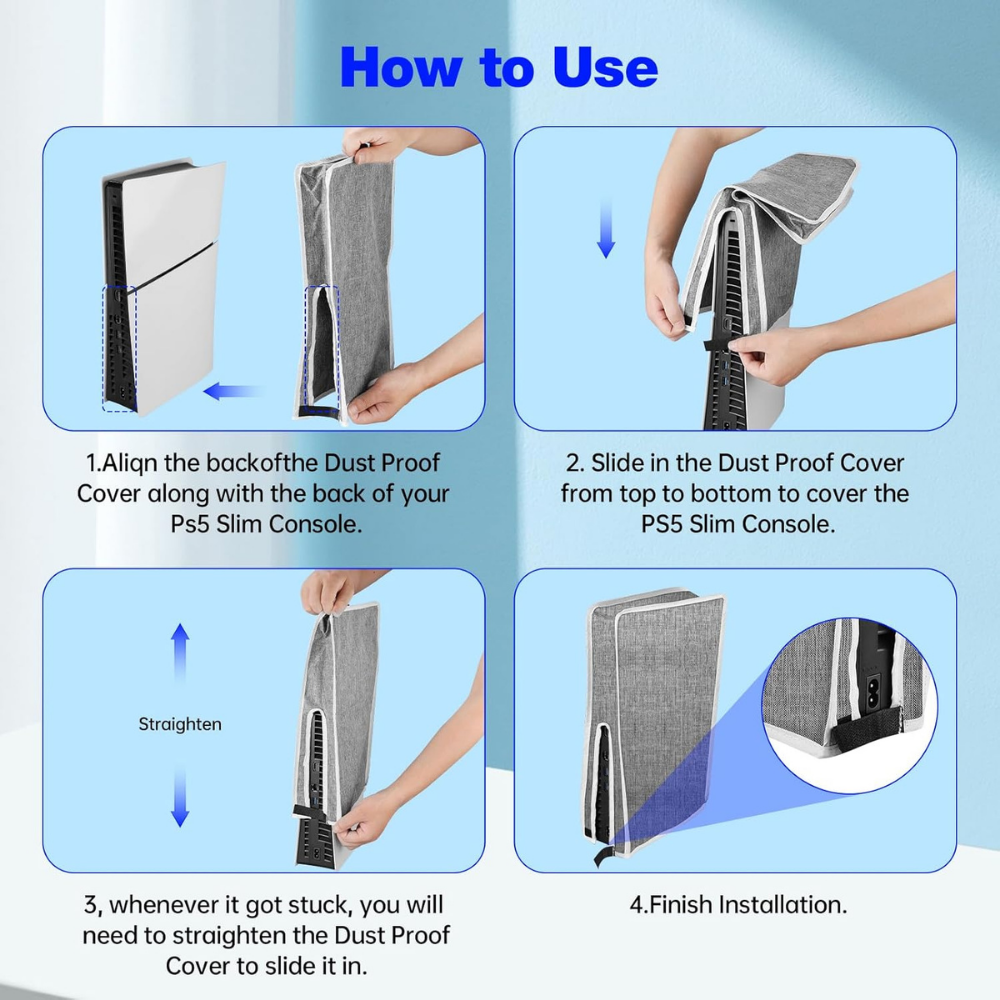 How to Use

1.Aliqn the backofthe Dust Proof Cover along with the back of your Ps5 Slim Console.

2. Slide in the Dust Proof Cover from top to bottom to cover the PS5 Slim Console.

Straighten

3, whenever it got stuck, you will need to straighten the Dust Proof Cover to slide it in.

4.Finish Installation.