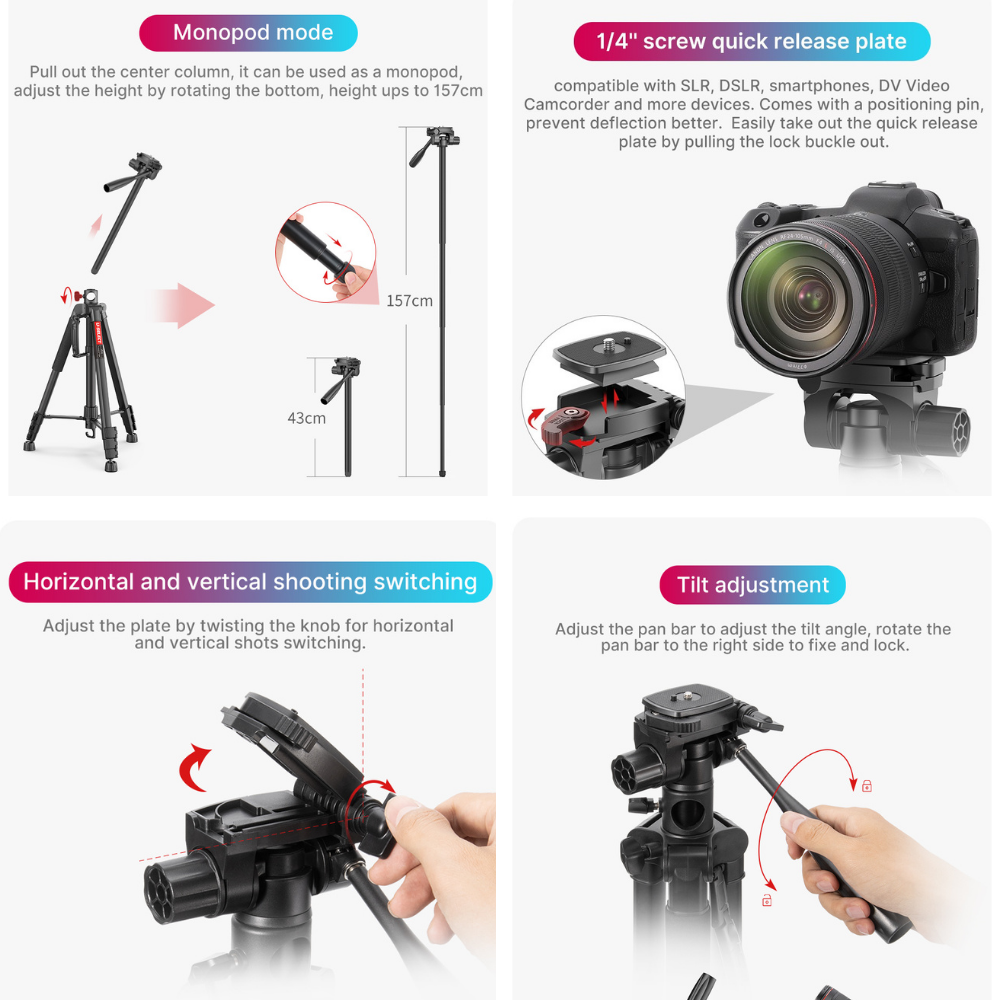 Monopod mode

Pull out the center column, it can be used as a monopod, adjust the height by rotating the bottom, height ups to 157cm

157cm

43cm

1/4" screw quick release plate

compatible with SLR, DSLR, smartphones, DV Video Camcorder and more devices. Comes with a positioning pin, prevent deflection better. Easily take out the quick release plate by pulling the lock buckle out.

Horizontal and vertical shooting switching

Adjust the plate by twisting the knob for horizontal and vertical shots switching.

Tilt adjustment

Adjust the pan bar to adjust the tilt angle, rotate the pan bar to the right side to fixe and lock.