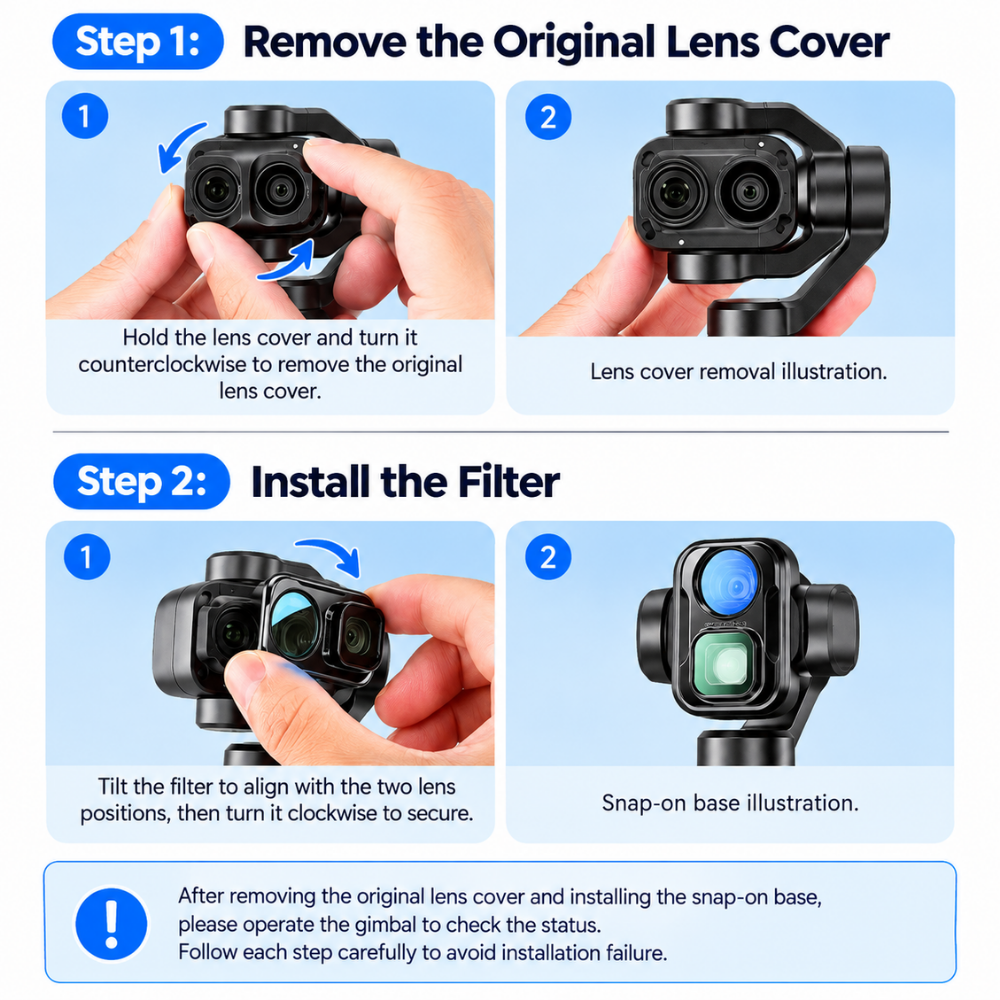 Step 1: Remove the Original Lens Cover

1

Hold the lens cover and turn it counterclockwise to remove the original lens cover.

2

Lens cover removal illustration.

Step 2: Install the Filter

1

Tilt the filter to align with the two lens positions, then turn it clockwise to secure.

2

Snap-on base illustration.

!

After removing the original lens cover and installing the snap-on base, please operate the gimbal to check the status.
Follow each step carefully to avoid installation failure.