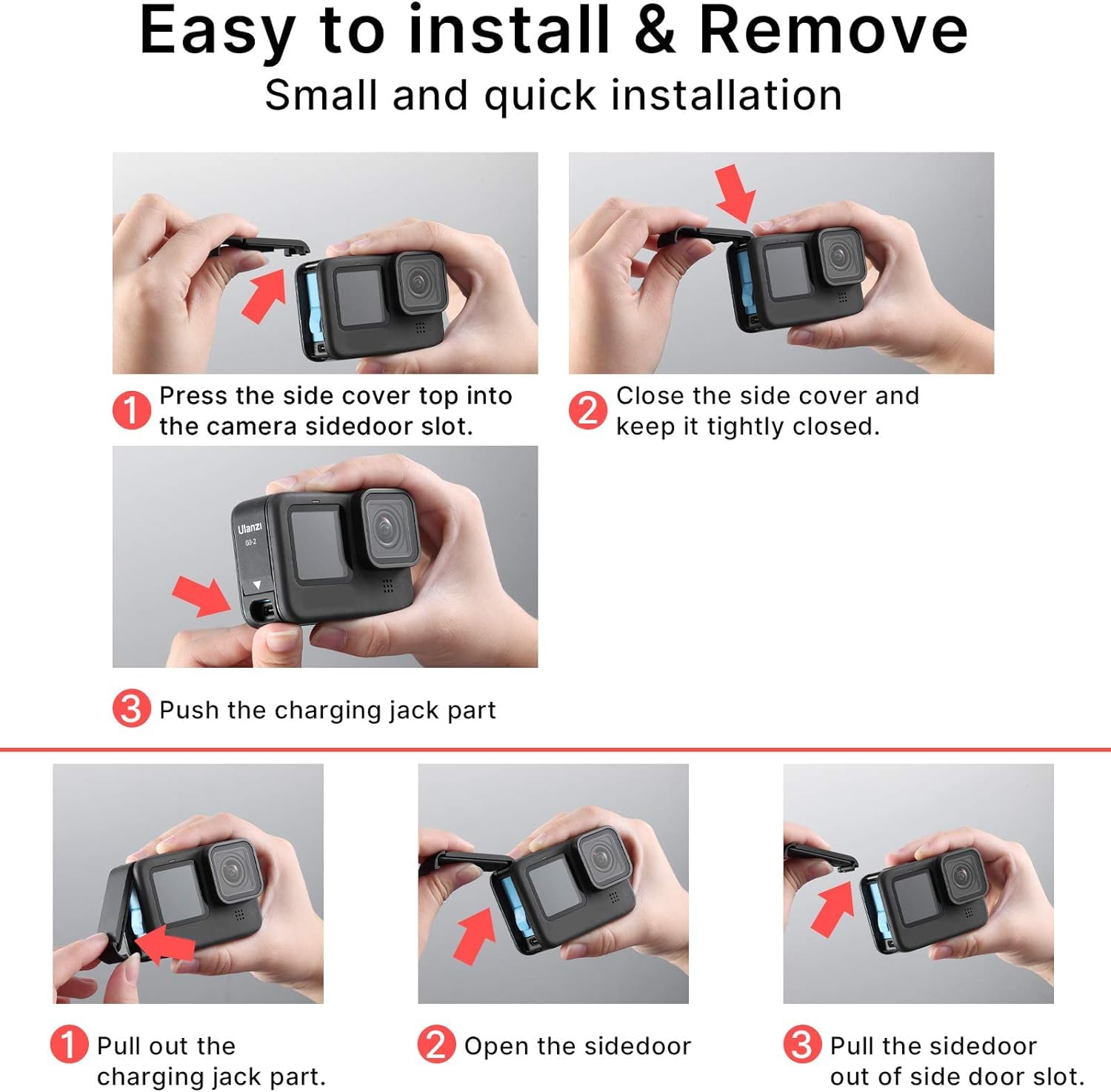 Easy to install & Remove
Small and quick installation

1 Press the side cover top into the camera sidedoor slot.

2 Close the side cover and keep it tightly closed.

Ulanzi
G9-2

3 Push the charging jack part

1 Pull out the charging jack part.

2 Open the sidedoor

3 Pull the sidedoor out of side door slot.