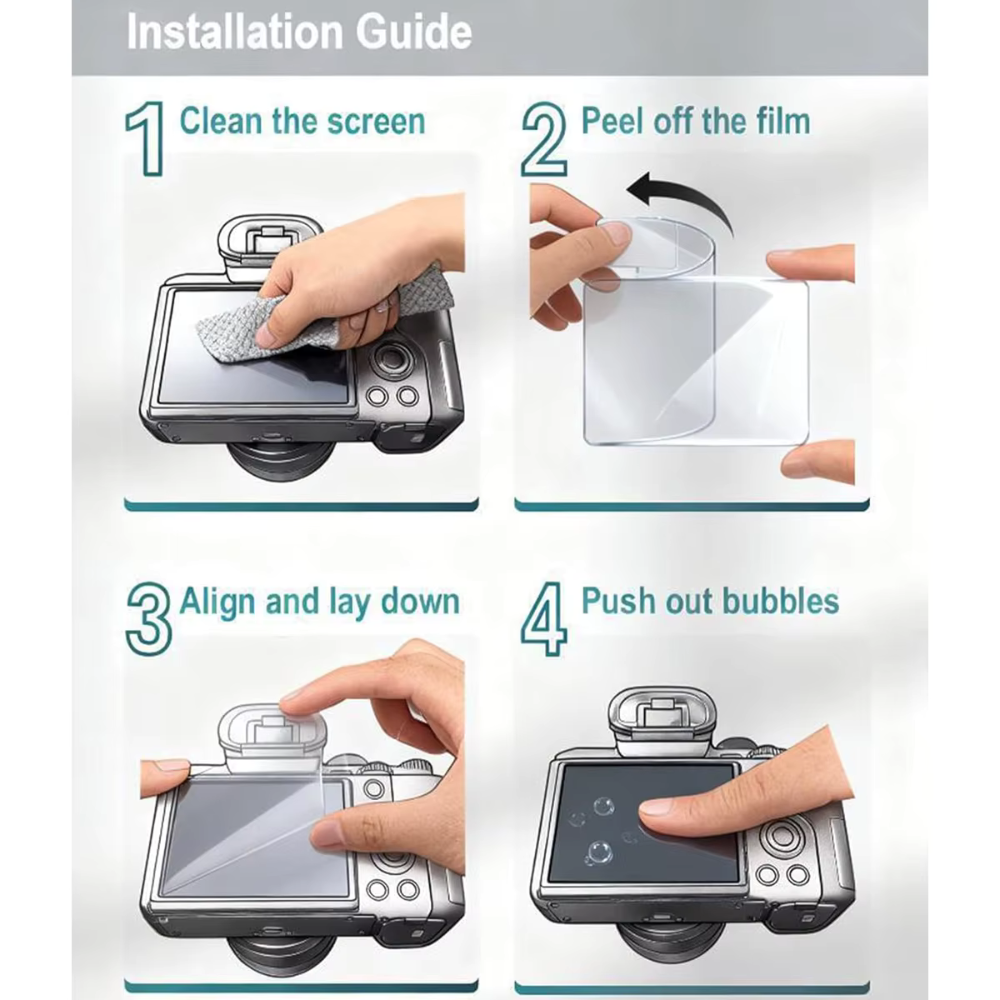 Installation Guide

1 Clean the screen

2 Peel off the film

3 Align and lay down

4 Push out bubbles