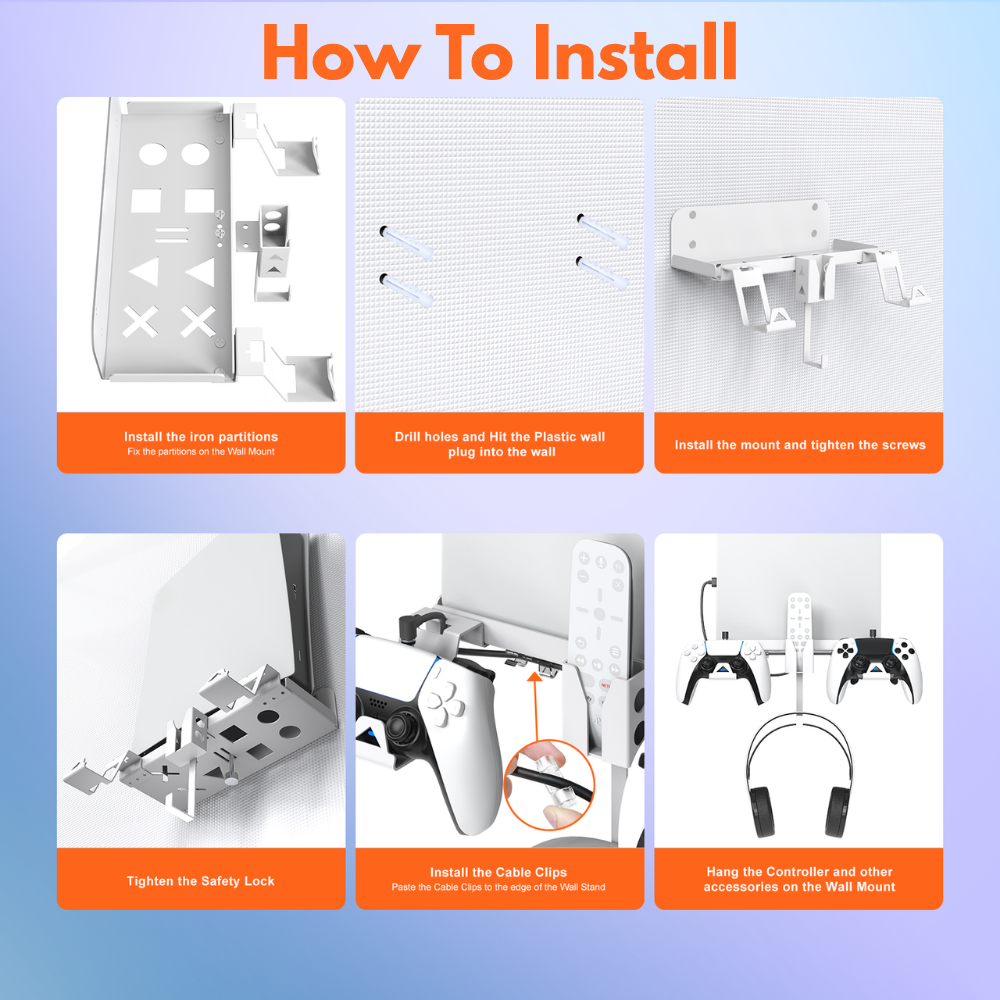 How To Install

Install the iron partitions
Fix the partitions on the Wall Mount

Drill holes and Hit the Plastic wall plug into the wall

Install the mount and tighten the screws

Tighten the Safety Lock

Install the Cable Clips
Paste the Cable Clips to the edge of the Wall Stand

Hang the Controller and other accessories on the Wall Mount