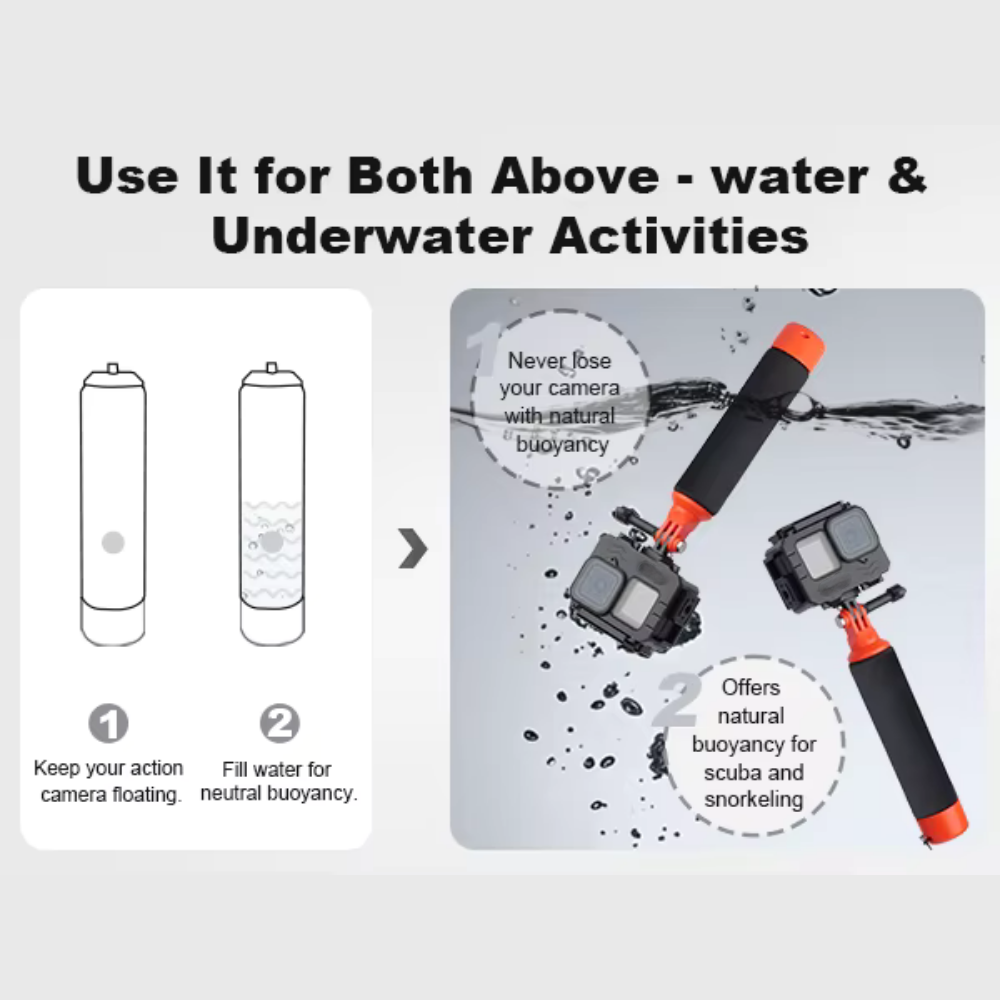 Use It for Both Above - water & Underwater Activities

1
Keep your action camera floating.

2
Fill water for neutral buoyancy.

1
Never lose your camera with natural buoyancy

2
Offers natural buoyancy for scuba and snorkeling