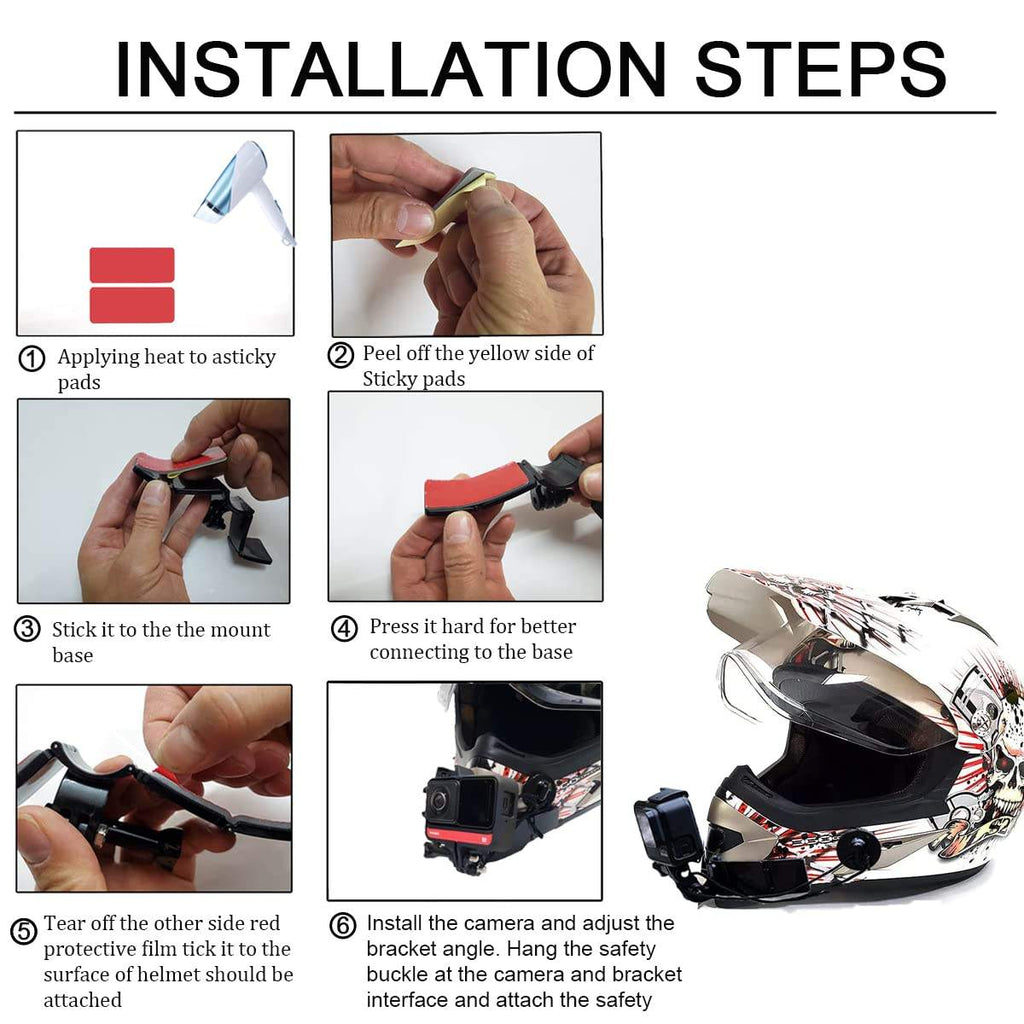 INSTALLATION STEPS

① Applying heat to asticky pads

② Peel off the yellow side of Sticky pads

③ Stick it to the the mount base

④ Press it hard for better connecting to the base

⑤ Tear off the other side red protective film tick it to the surface of helmet should be attached

⑥ Install the camera and adjust the bracket angle. Hang the safety buckle at the camera and bracket interface and attach the safety