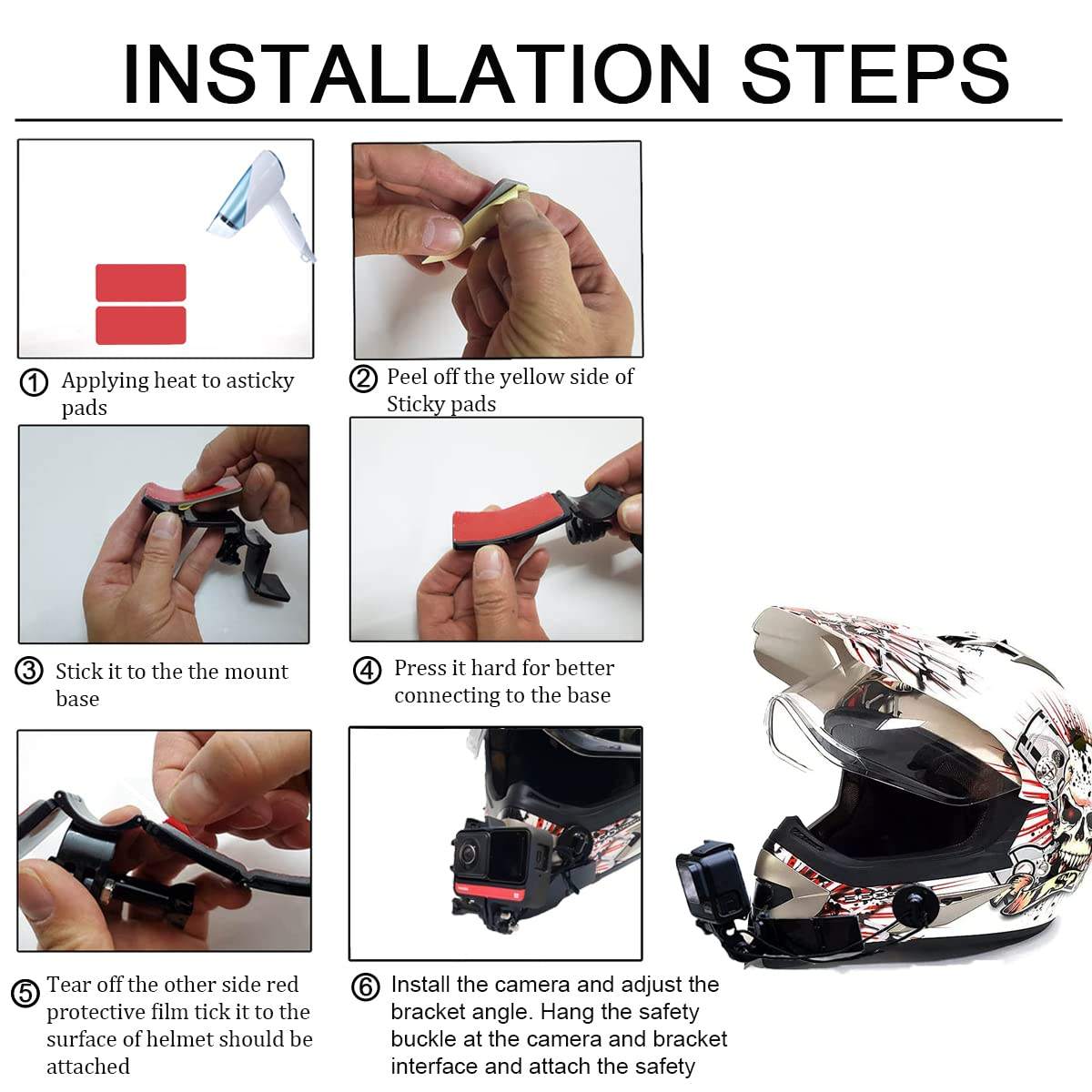 INSTALLATION STEPS

① Applying heat to asticky pads

② Peel off the yellow side of Sticky pads

③ Stick it to the the mount base

④ Press it hard for better connecting to the base

⑤ Tear off the other side red protective film tick it to the surface of helmet should be attached

⑥ Install the camera and adjust the bracket angle. Hang the safety buckle at the camera and bracket interface and attach the safety