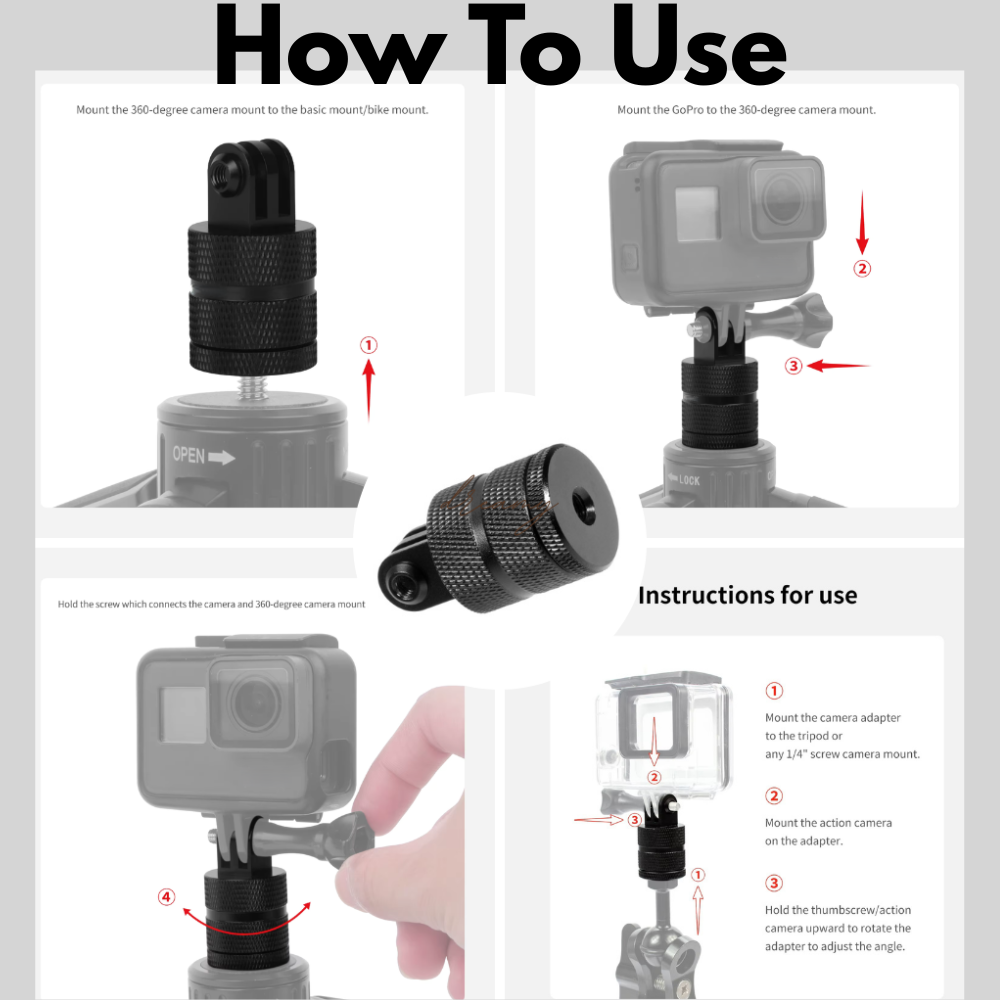 How To Use

Mount the 360-degree camera mount to the basic mount/bike mount.

①

OPEN

Mount the GoPro to the 360-degree camera mount.

②

③

LOCK

Hold the screw which connects the camera and 360-degree camera mount

④

Instructions for use

②

③

①

①
Mount the camera adapter to the tripod or any 1/4" screw camera mount.

②
Mount the action camera on the adapter.

③
Hold the thumbscrew/action camera upward to rotate the adapter to adjust the angle.