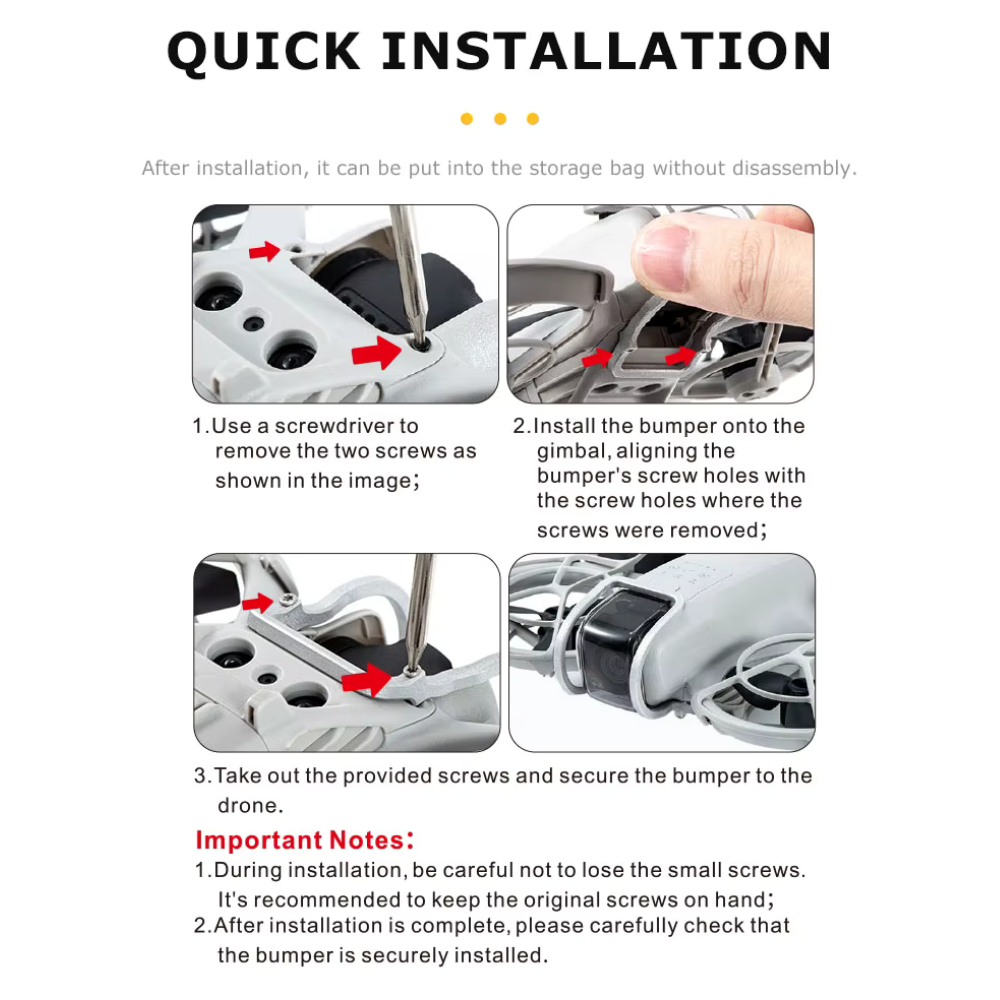 QUICK INSTALLATION

After installation, it can be put into the storage bag without disassembly.

1.Use a screwdriver to remove the two screws as shown in the image;

2.Install the bumper onto the gimbal, aligning the bumper's screw holes with the screw holes where the screws were removed;

3.Take out the provided screws and secure the bumper to the drone.

Important Notes:
1.During installation, be careful not to lose the small screws. It's recommended to keep the original screws on hand;
2.After installation is complete, please carefully check that the bumper is securely installed.