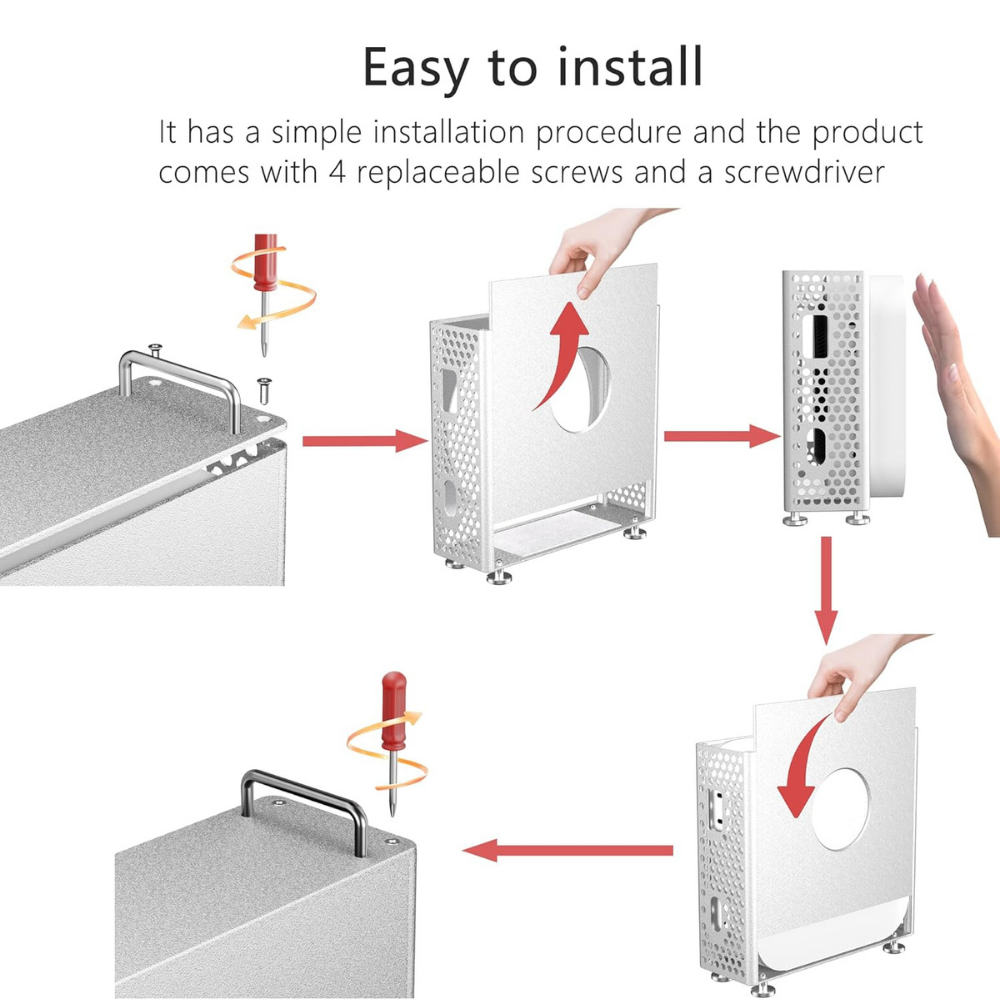 Easy to install

It has a simple installation procedure and the product comes with 4 replaceable screws and a screwdriver