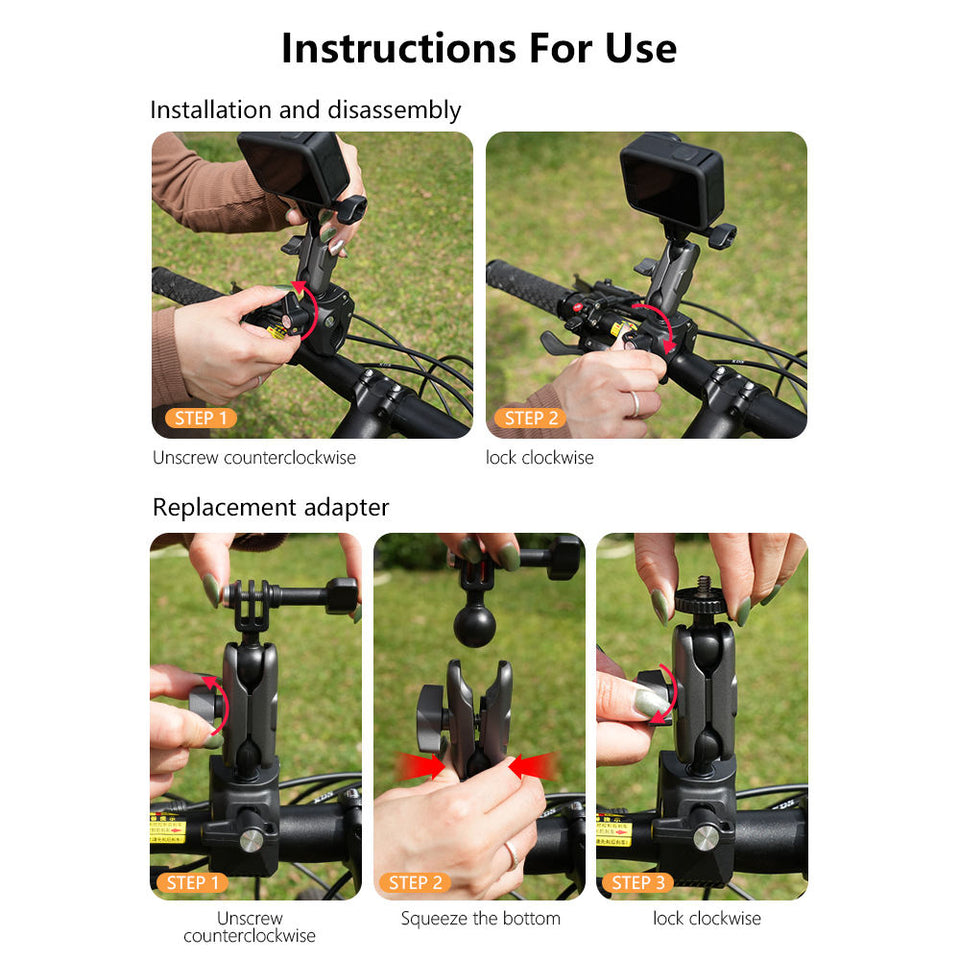 Instructions For Use

Installation and disassembly

STEP 1

Unscrew counterclockwise

STEP 2

lock clockwise

Replacement adapter

STEP 1

Unscrew counterclockwise

STEP 2

Squeeze the bottom

STEP 3

lock clockwise