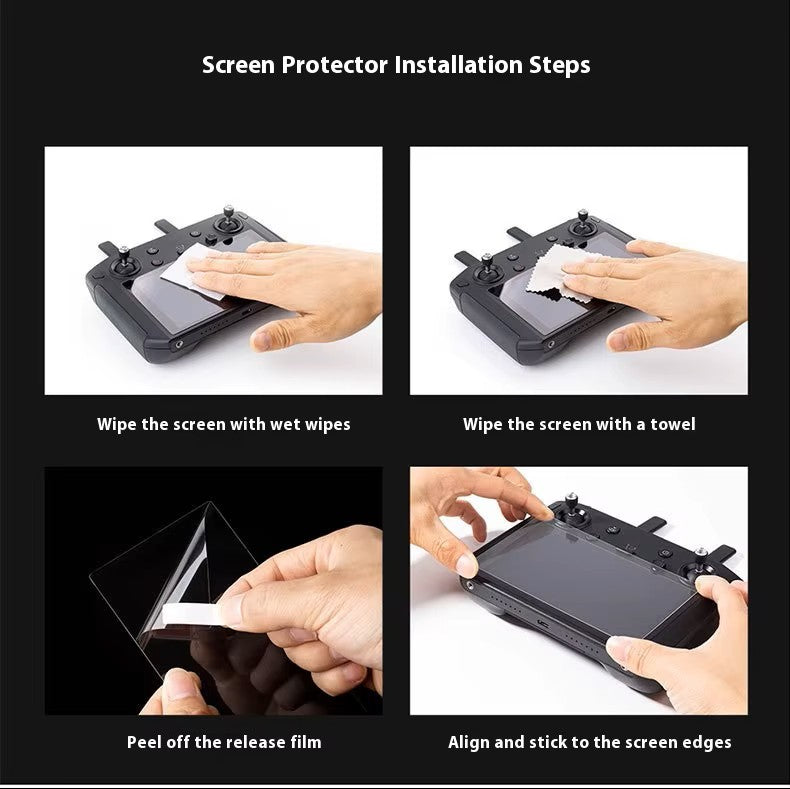 Screen Protector Installation Steps

Wipe the screen with wet wipes

Wipe the screen with a towel

Peel off the release film

Align and stick to the screen edges