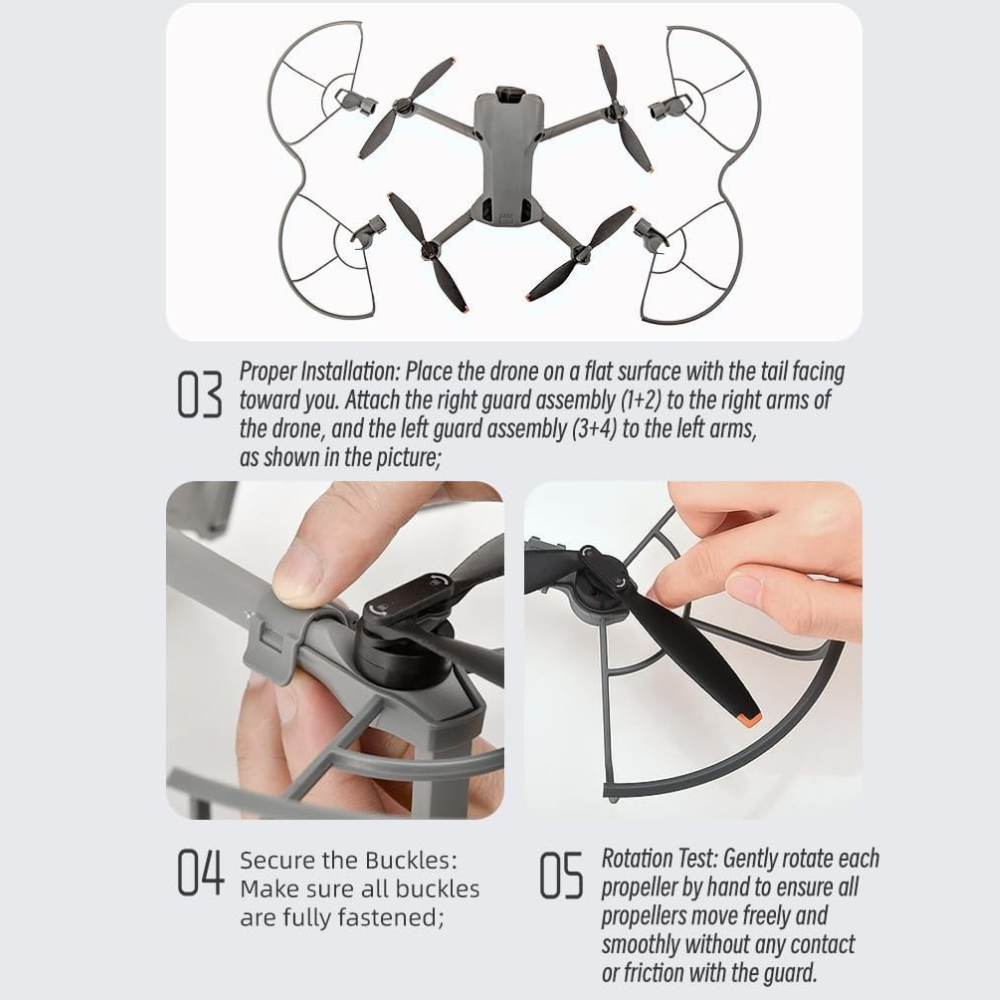 03 Proper Installation: Place the drone on a flat surface with the tail facing toward you. Attach the right guard assembly (1+2) to the right arms of the drone, and the left guard assembly (3+4) to the left arms, as shown in the picture;

04 Secure the Buckles: Make sure all buckles are fully fastened;

05 Rotation Test: Gently rotate each propeller by hand to ensure all propellers move freely and smoothly without any contact or friction with the guard.