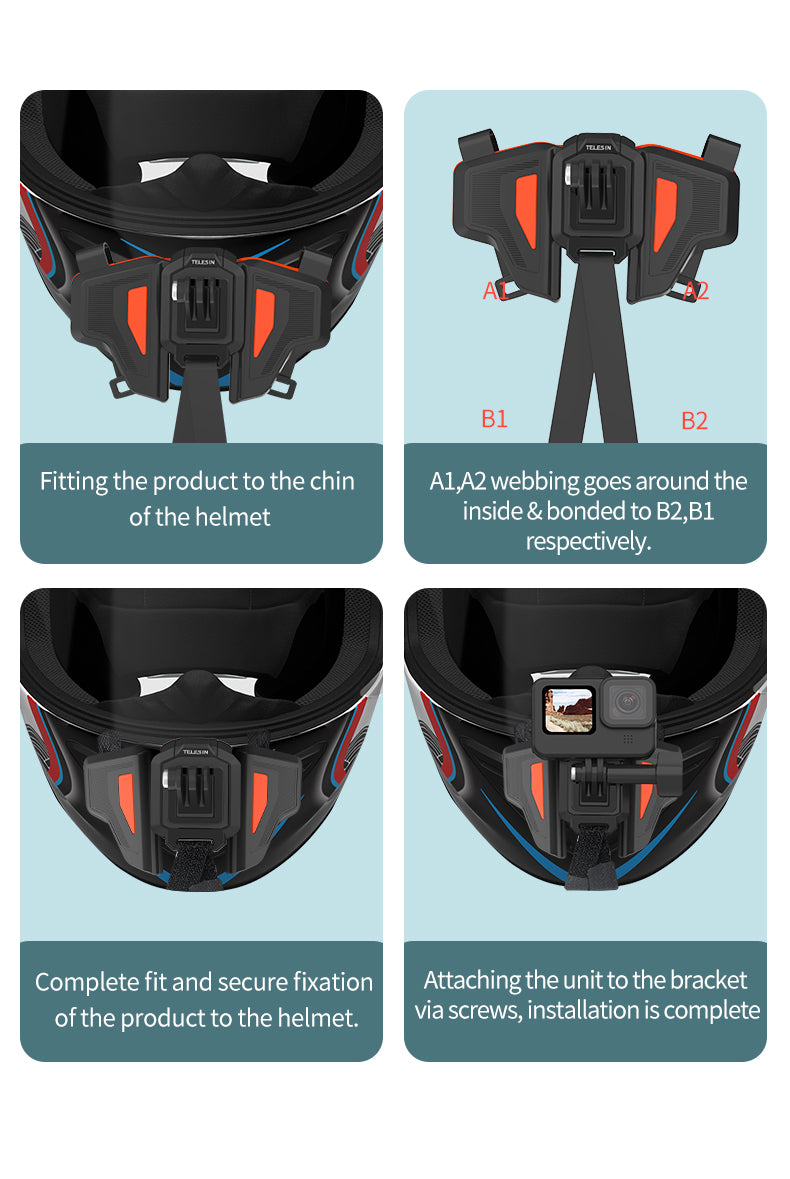 TELESIN

Fitting the product to the chin of the helmet

TELESIN

A1

A2

B1

B2

A1,A2 webbing goes around the inside & bonded to B2,B1 respectively.

TELESIN

Complete fit and secure fixation of the product to the helmet.

Attaching the unit to the bracket via screws, installation is complete