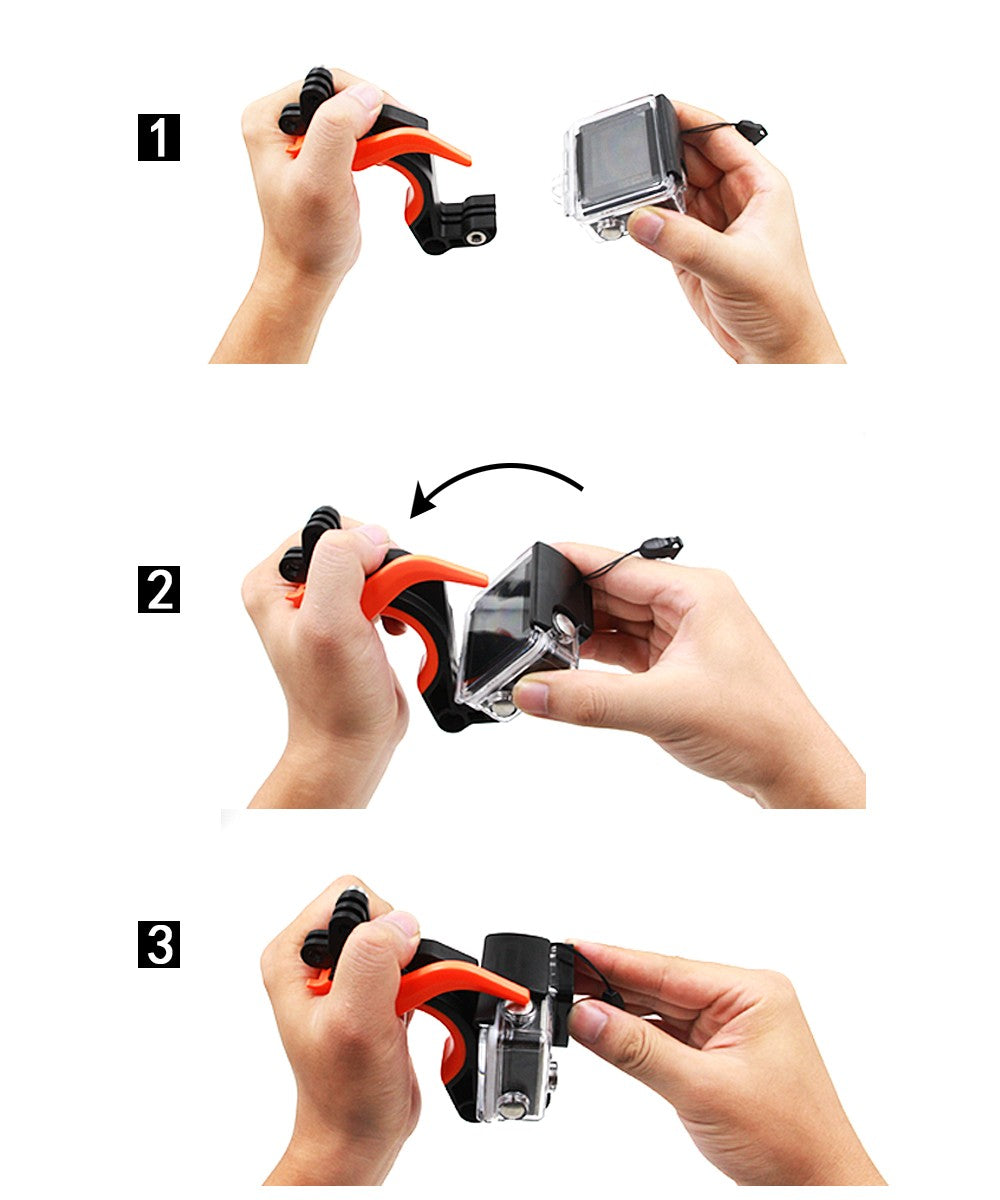 1

2

3